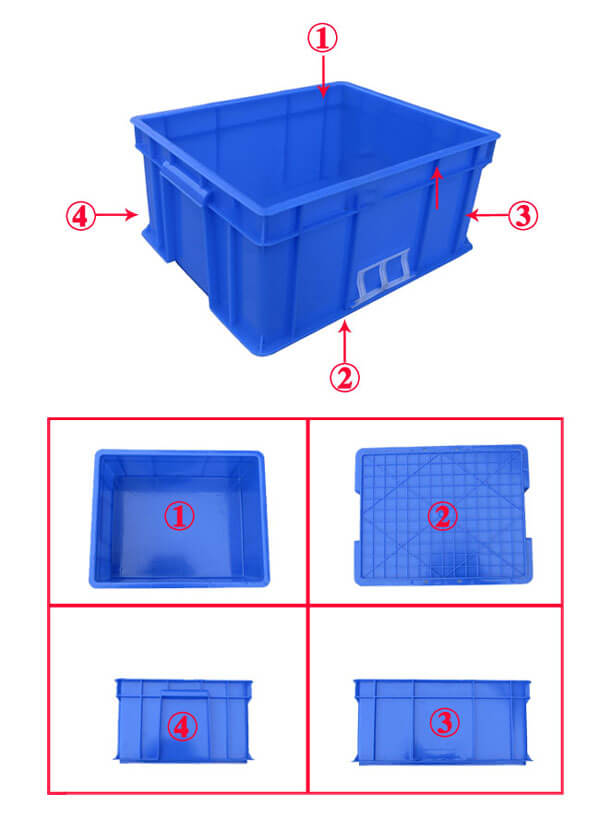 ①

④

③

②

①

②

④

③